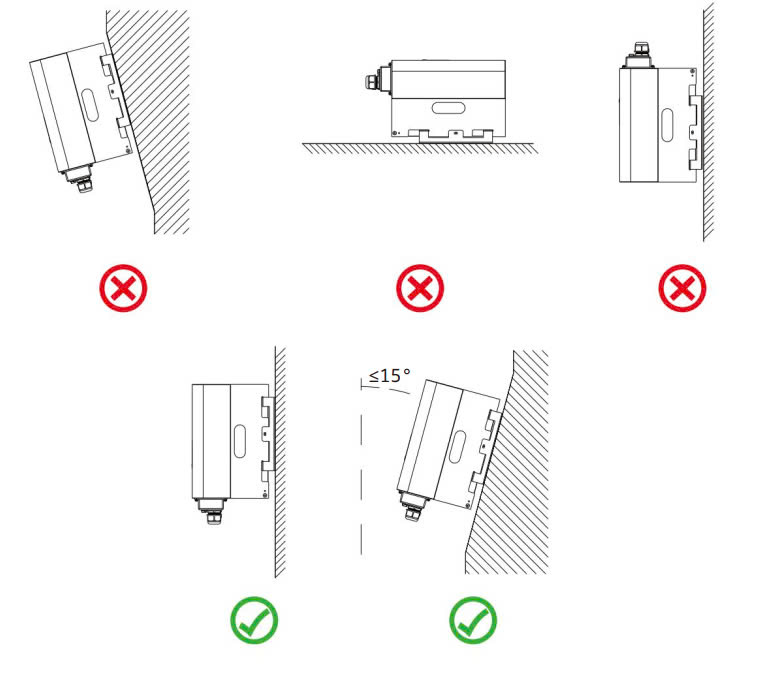 ≤15°