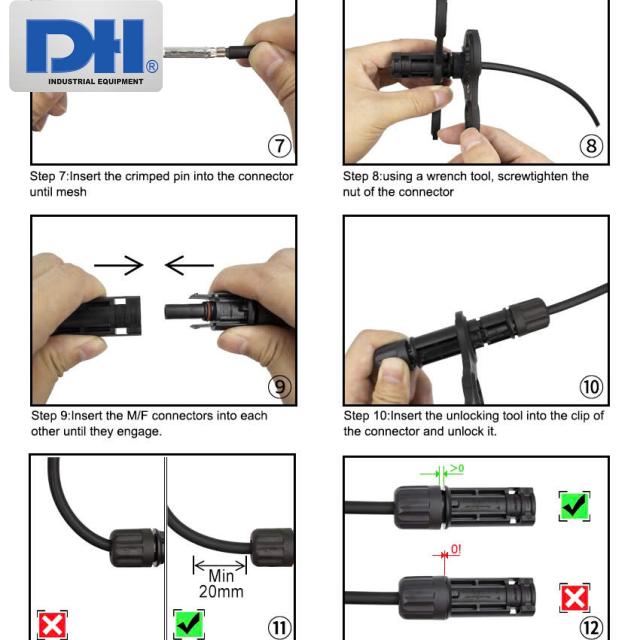 DH®
INDUSTRIAL EQUIPMENT

7

Step 7:Insert the crimped pin into the connector until mesh

8

Step 8:using a wrench tool, screwtighten the nut of the connector

9

Step 9:Insert the M/F connectors into each other until they engage.

10

Step 10:Insert the unlocking tool into the clip of the connector and unlock it.

Min 20mm

11

>0

0!

12